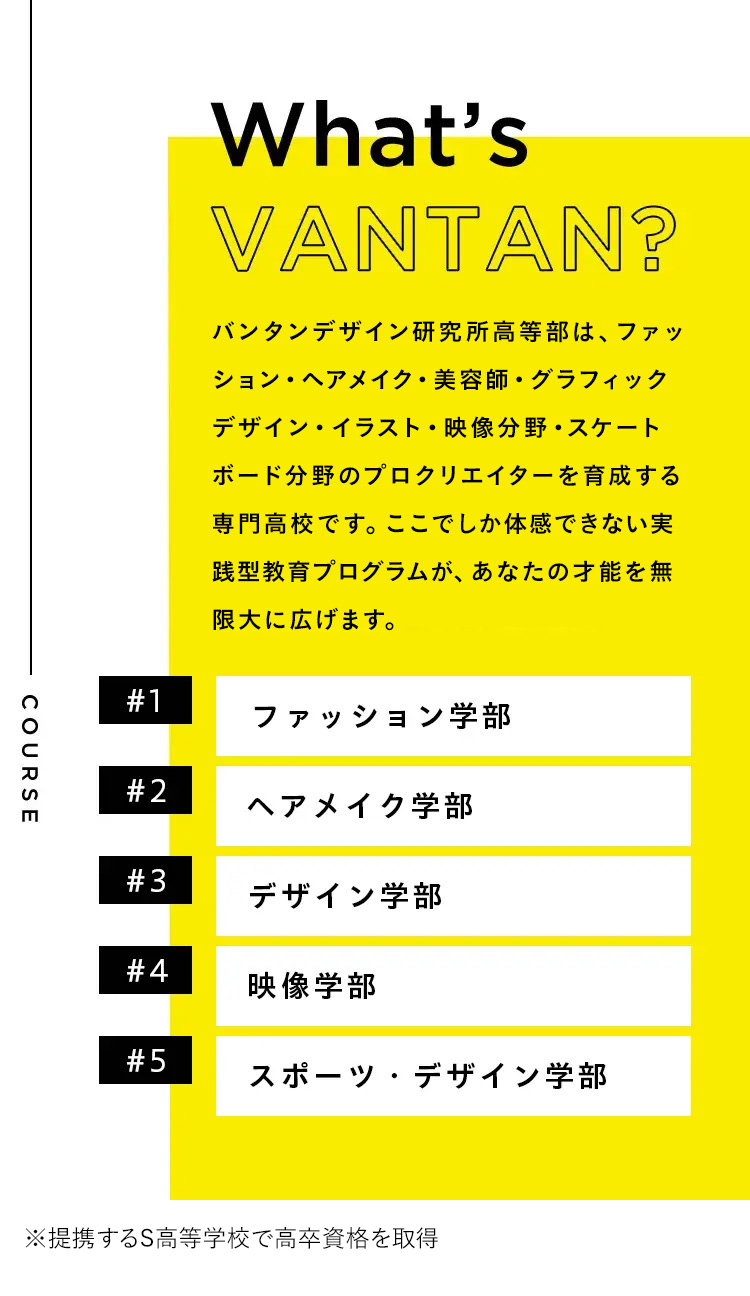 What's
VANTAN?

バンタンデザイン研究所高等部は、ファッション・ヘアメイク・美容師・グラフィックデザイン・イラスト・映像分野・スケートボード分野のプロクリエイターを育成する専門高校です。ここでしか体感できない実践型教育プログラムが、あなたの才能を無限大に広げます。

COURSE

#1
ファッション学部

#2
ヘアメイク学部

#3
デザイン学部

#4
映像学部

#5
スポーツ・デザイン学部

※提携するS高等学校で高卒資格を取得